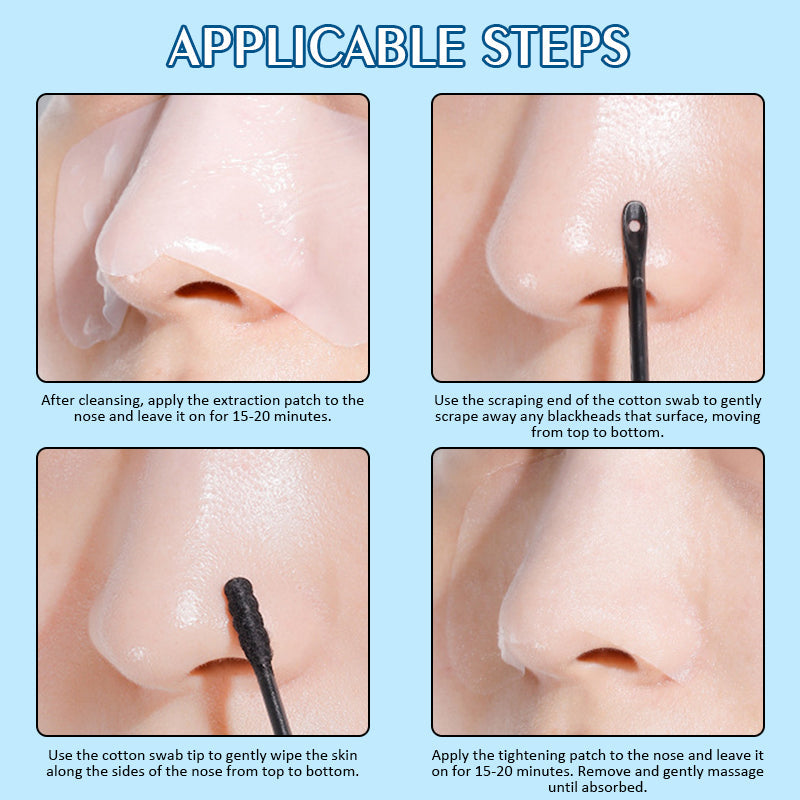 APPLICABLE STEPS

After cleansing, apply the extraction patch to the nose and leave it on for 15-20 minutes.

Use the scraping end of the cotton swab to gently scrape away any blackheads that surface, moving from top to bottom.

Use the cotton swab tip to gently wipe the skin along the sides of the nose from top to bottom.

Apply the tightening patch to the nose and leave it on for 15-20 minutes. Remove and gently massage until absorbed.