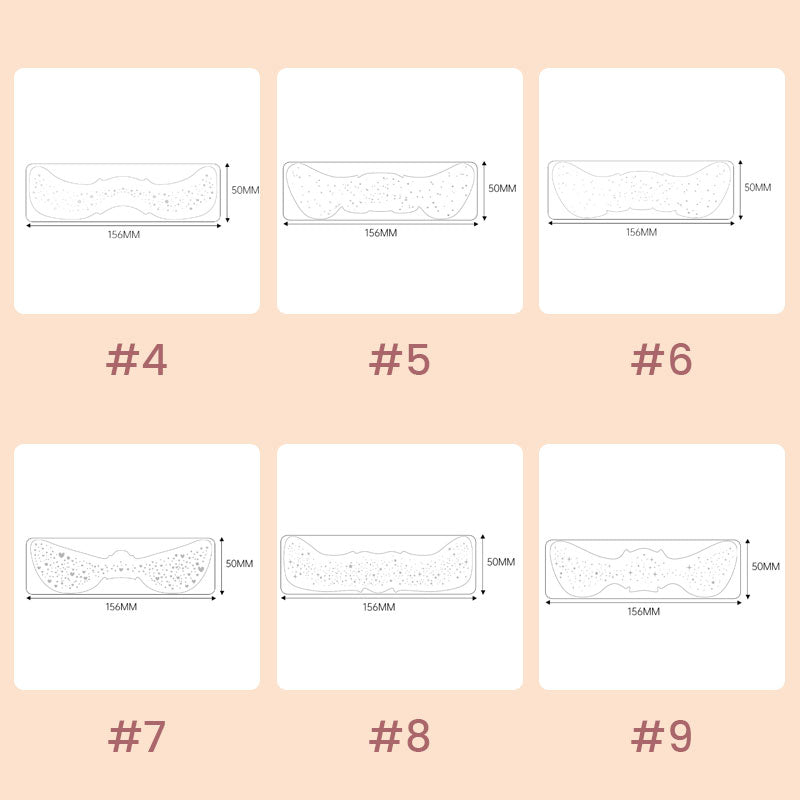 50MM
156MM
#4

50MM
156MM
#5

50MM
156MM
#6

50MM
156MM
#7

50MM
156MM
#8

50MM
156MM
#9