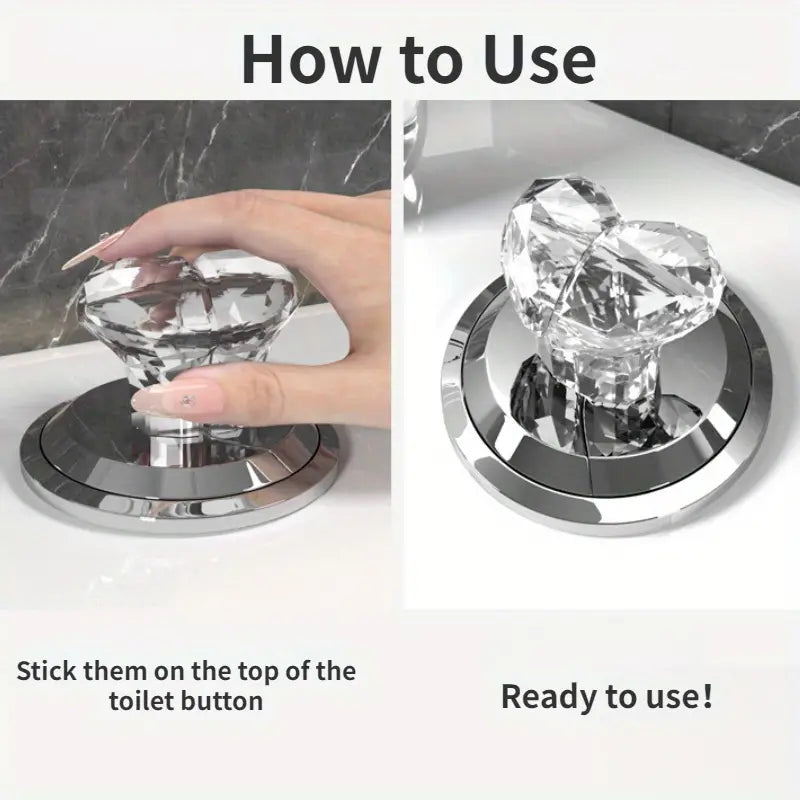 How to Use

Stick them on the top of the toilet button

Ready to use!